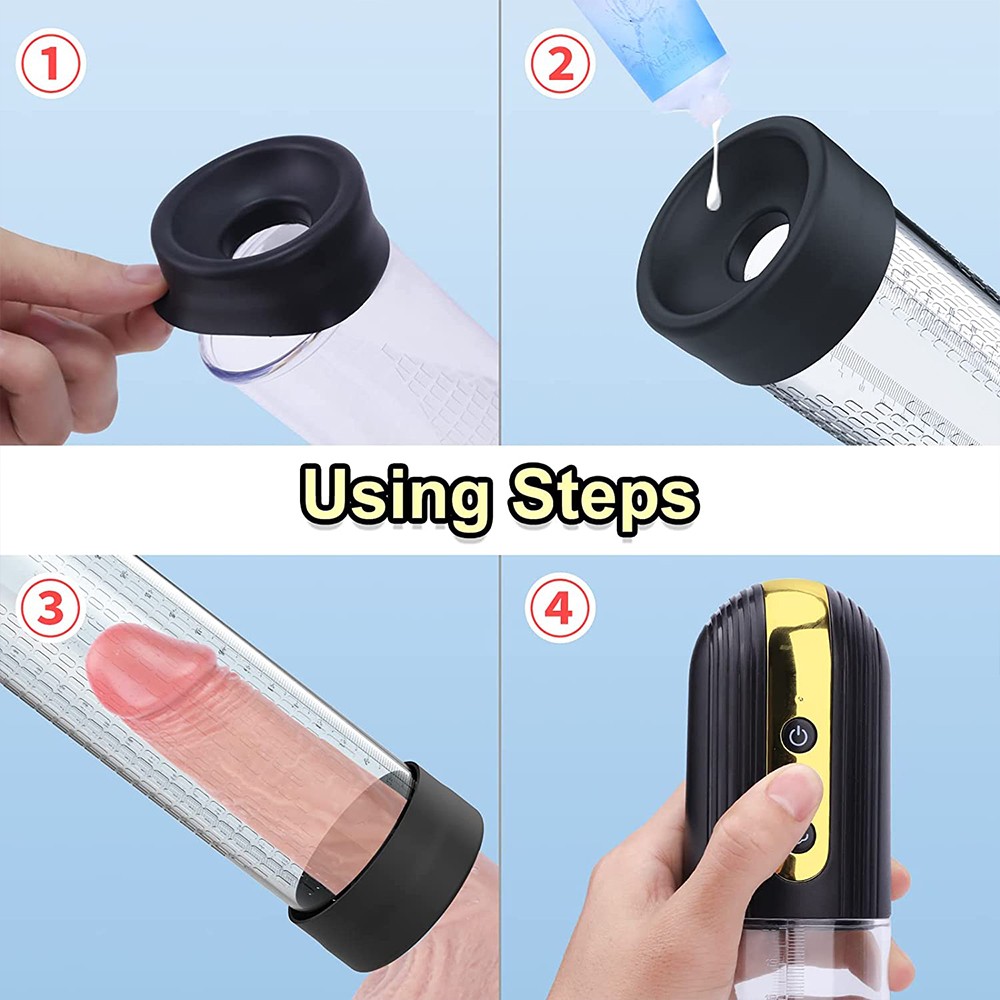 1

2

Using Steps

3

4