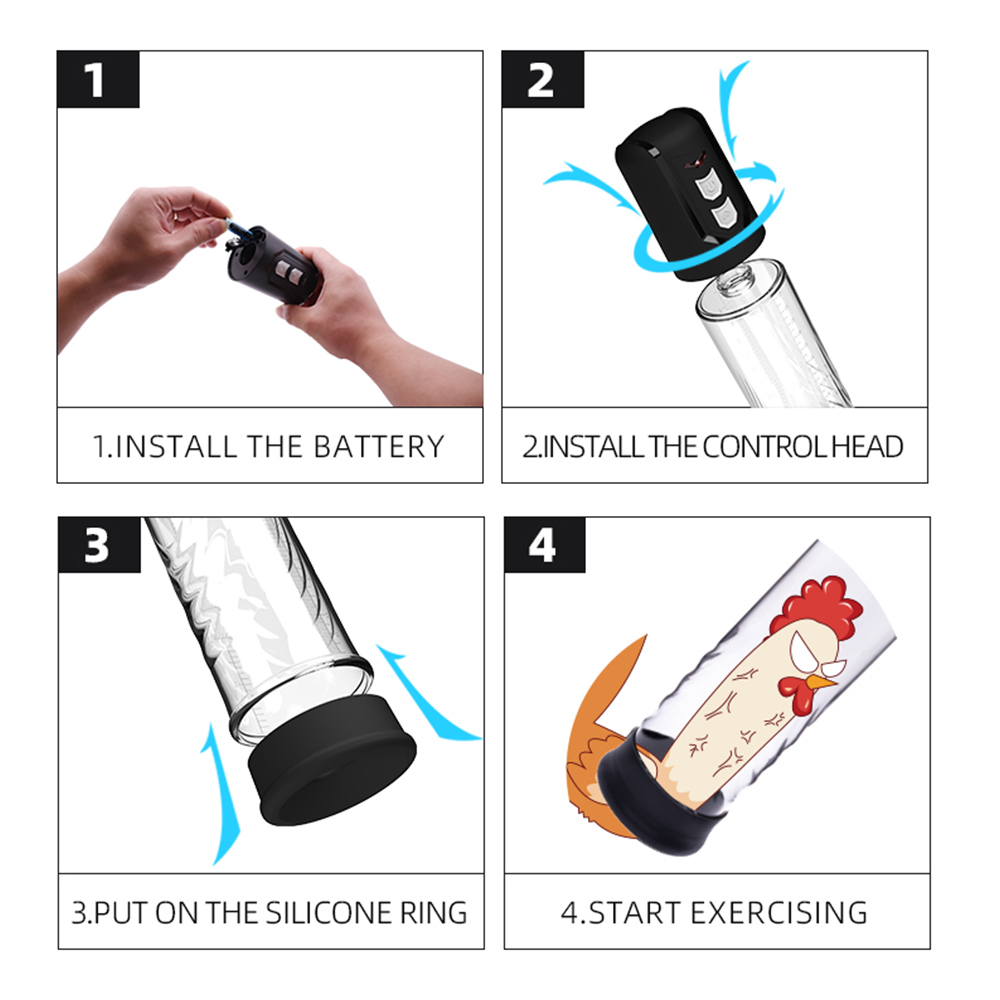 1

1.INSTALL THE BATTERY

2

2.INSTALL THE CONTROL HEAD

3

3.PUT ON THE SILICONE RING

4

4.START EXERCISING